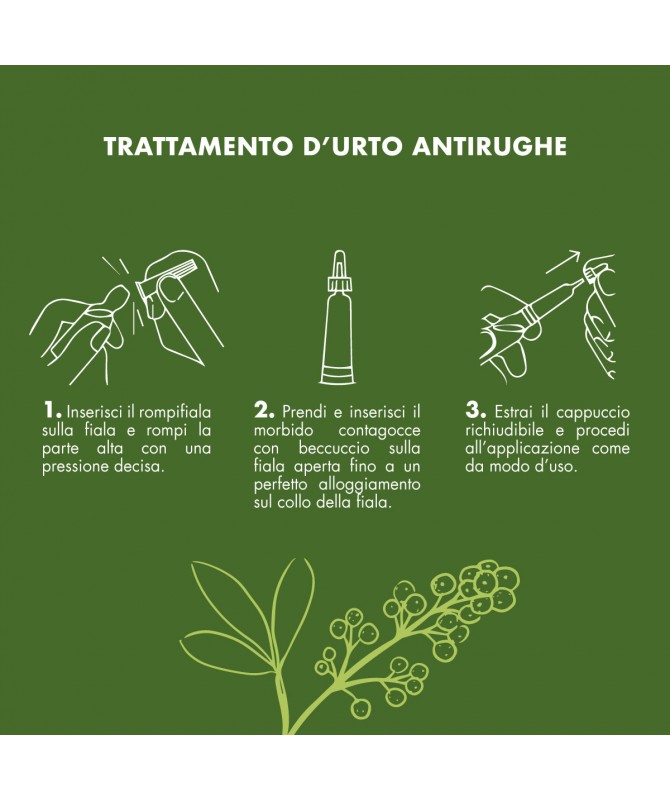 TRATTAMENTO D'URTO ANTIRUGHE

1. Inserisci il rompifiala sulla fiala e rompi la parte alta con una pressione decisa.

2. Prendi e inserisci il morbido contagocce con beccuccio sulla fiala aperta fino a un perfetto alloggiamento sul collo della fiala.

3. Estrai il cappuccio richiudibile e procedi all'applicazione come da modo d'uso.